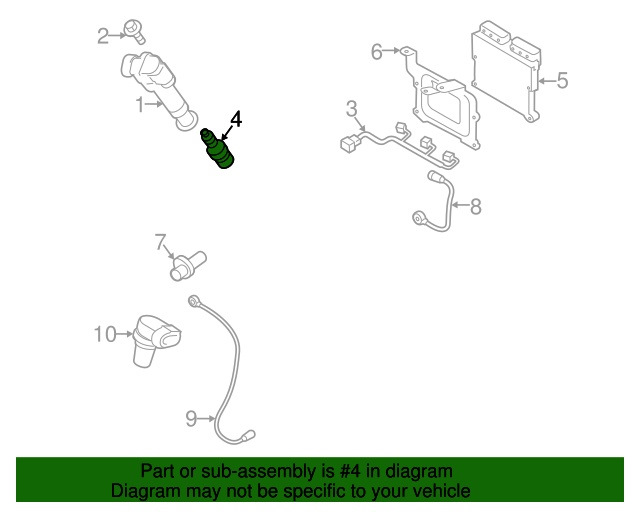 2
1
4
6
5
3
8
7
10
9

Part or sub-assembly is #4 in diagram
Diagram may not be specific to your vehicle