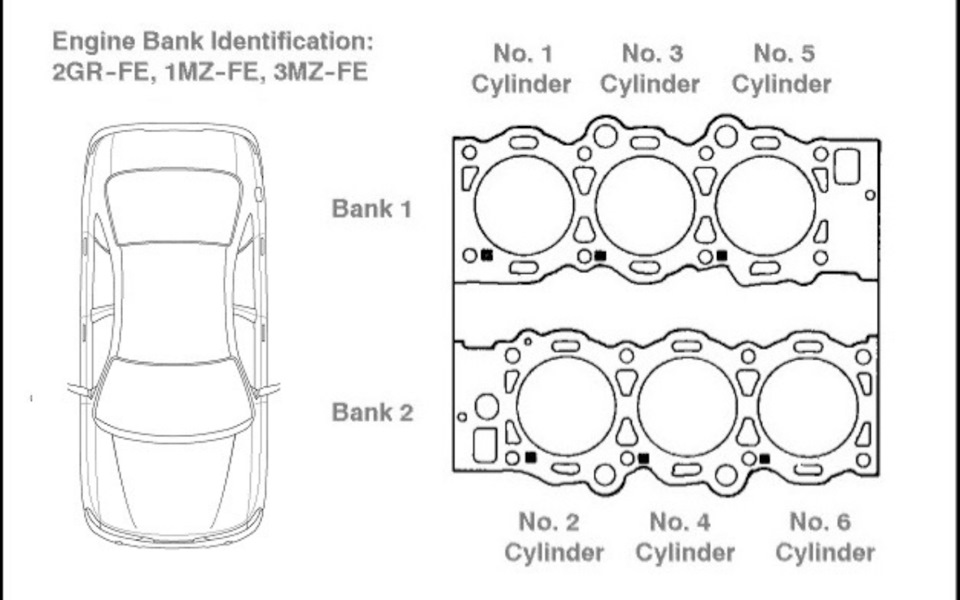 Engine Bank Identification:
2GR-FE, 1MZ-FE, 3MZ-FE

No. 1 Cylinder

No. 3 Cylinder

No. 5 Cylinder

Bank 1

Bank 2

No. 2 Cylinder

No. 4 Cylinder

No. 6 Cylinder