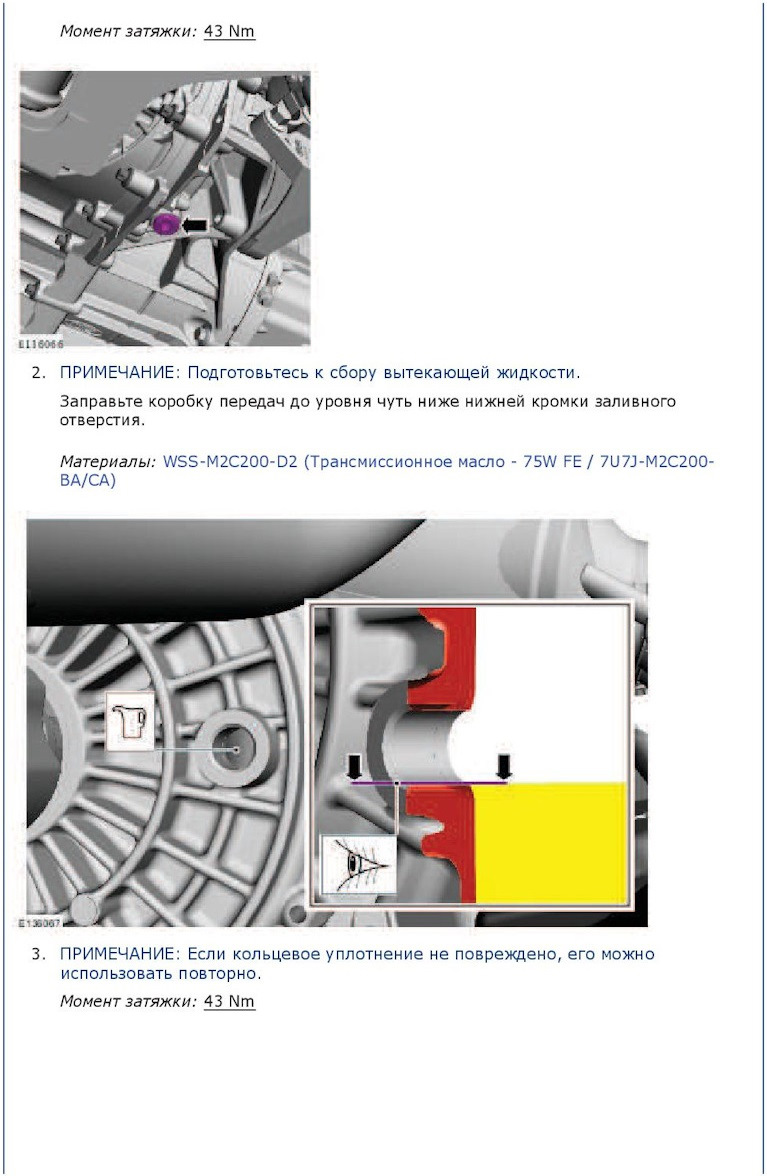 Момент затяжки: 43 Nm

E116066

2. ПРИМЕЧАНИЕ: Подготовьтесь к сбору вытекающей жидкости.

Заправьте коробку передач до уровня чуть ниже нижней кромки заливного отверстия.

Материалы: WSS-M2C200-D2 (Трансмиссионное масло - 75W FE / 7U7J-M2C200-BA/CA)

E136067

3. ПРИМЕЧАНИЕ: Если кольцевое уплотнение не повреждено, его можно использовать повторно.

Момент затяжки: 43 Nm