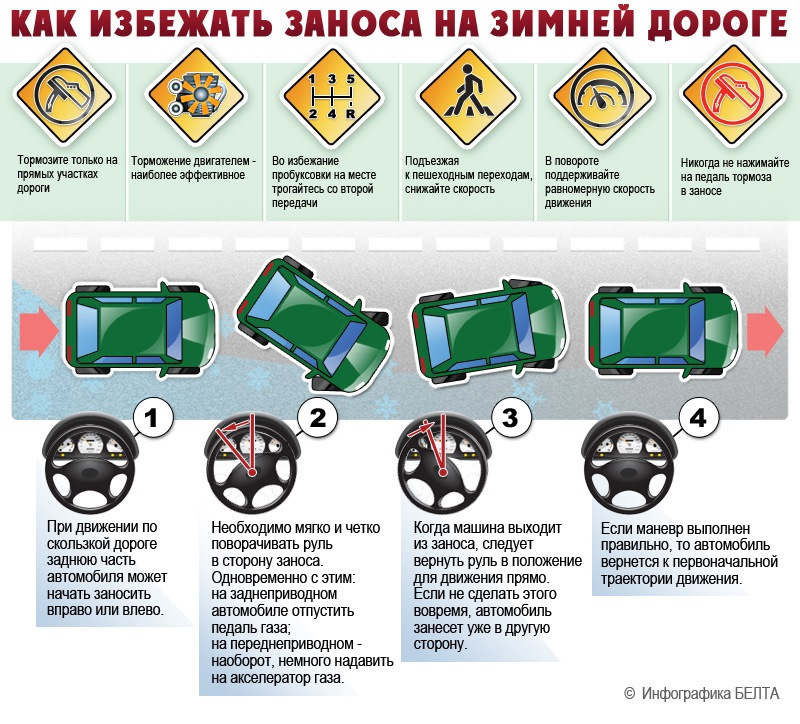 КАК ИЗБЕЖАТЬ ЗАНОСА НА ЗИМНЕЙ ДОРОГЕ

Тормозите только на прямых участках дороги

Торможение двигателем - наиболее эффективное

1 3 5
2 4 R

Во избежание пробуксовки на месте трогайтесь со второй передачи

Подъезжая к пешеходным переходам, снижайте скорость

В повороте поддерживайте равномерную скорость движения

Никогда не нажимайте на педаль тормоза в заносе

1

При движении по скользкой дороге заднюю часть автомобиля может начать заносить вправо или влево.

2

Необходимо мягко и четко поворачивать руль в сторону заноса. Одновременно с этим: на заднеприводном автомобиле отпустить педаль газа; на переднеприводном - наоборот, немного надавить на акселератор газа.

3

Когда машина выходит из заноса, следует вернуть руль в положение для движения прямо. Если не сделать этого вовремя, автомобиль занесет уже в другую сторону.

4

Если маневр выполнен правильно, то автомобиль вернется к первоначальной траектории движения.

© Инфографика БЕЛТА