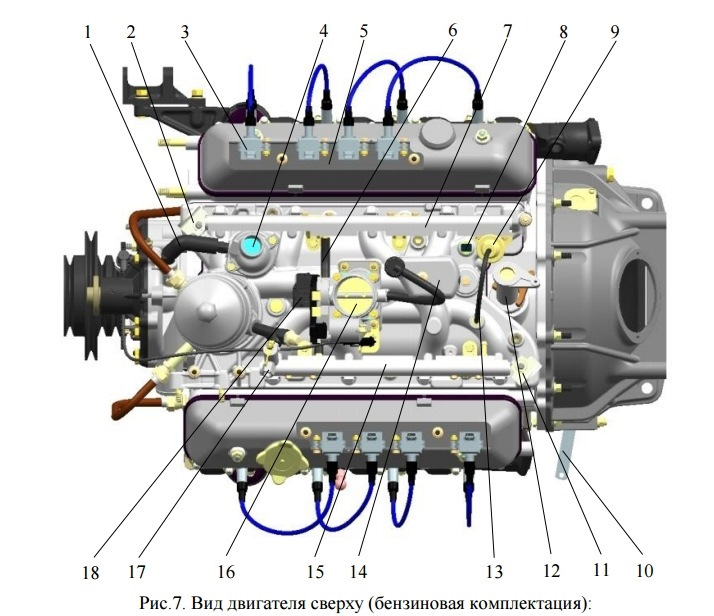 1 2 3 4 5 6 7 8 9

18 17 16 15 14 13 12 11 10

Рис.7. Вид двигателя сверху (бензиновая комплектация):