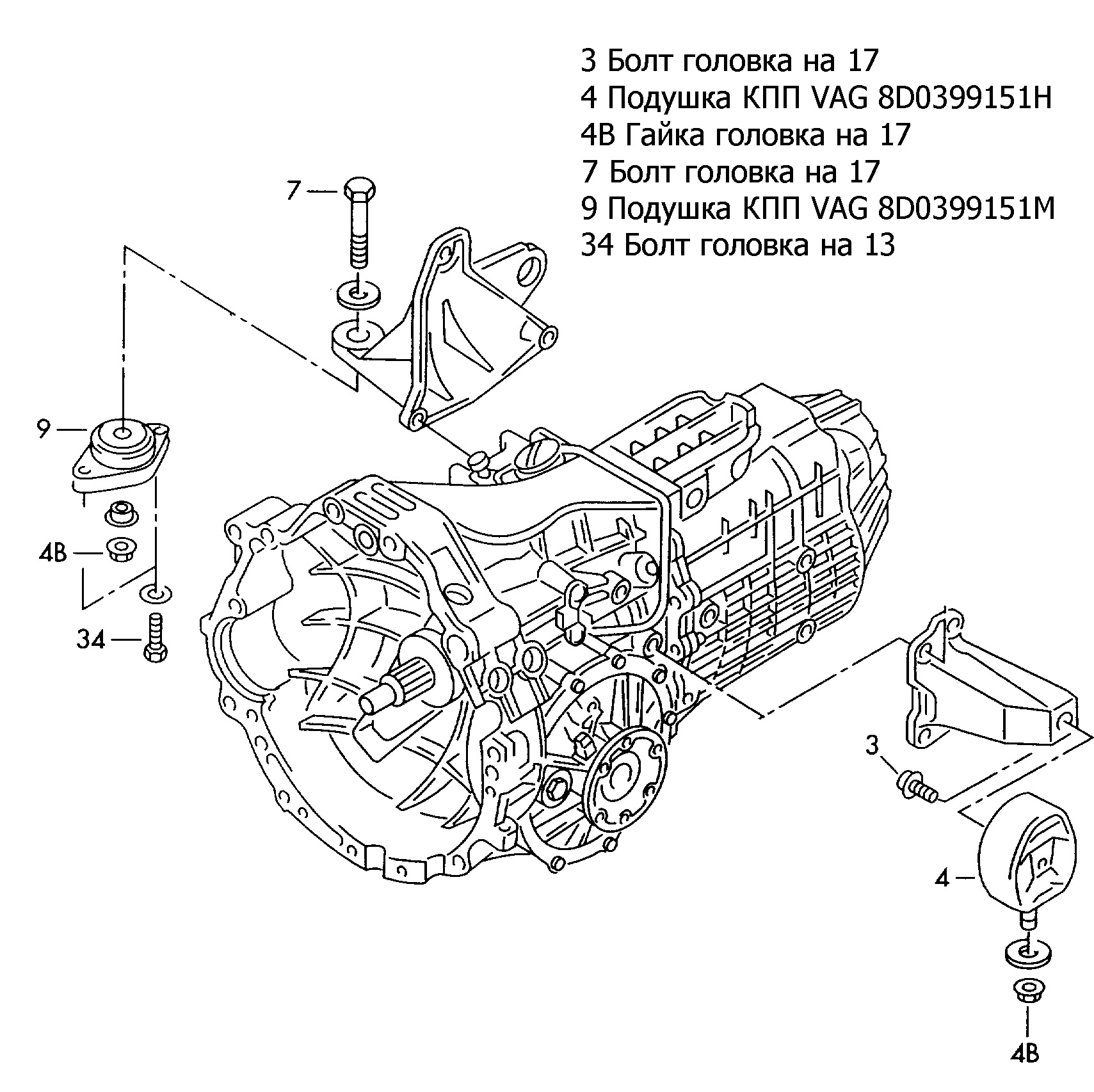 3 Болт головка на 17
4 Подушка КПП VAG 8D0399151H
4B Гайка головка на 17
7 Болт головка на 17
9 Подушка КПП VAG 8D0399151M
34 Болт головка на 13

7

9

4B

34

3

4

4B