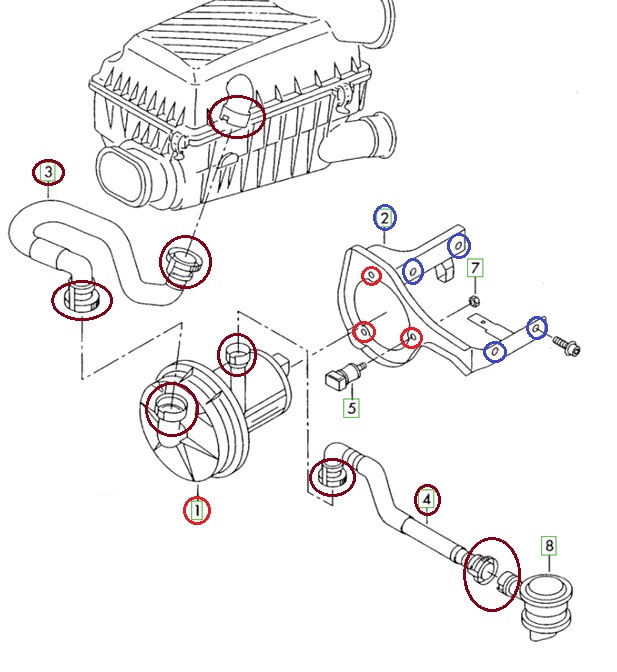 3
2
7
5
1
4
8