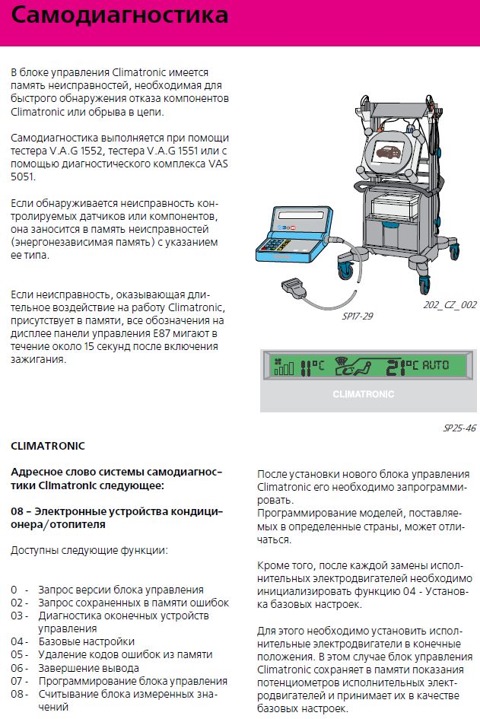 Самодиагностика

В блоке управления Climatronic имеется память неисправностей, необходимая для быстрого обнаружения отказа компонентов Climatronic или обрыва в цепи.

Самодиагностика выполняется при помощи тестера V.A.G 1552, тестера V.A.G 1551 или с помощью диагностического комплекса VAS 5051.

Если обнаруживается неисправность контролируемых датчиков или компонентов, она заносится в память неисправностей (энергонезависимая память) с указанием ее типа.

Если неисправность, оказывающая длительное воздействие на работу Climatronic, присутствует в памяти, все обозначения на дисплее панели управления E87 мигают в течение около 15 секунд после включения зажигания.

SP17-29

202_CZ_002

11°C 21°C AUTO

CLIMATRONIC

SP25-46

CLIMATRONIC

Адресное слово системы самодиагностики Climatronic следующее:

08 – Электронные устройства кондиционера/отопителя

Доступны следующие функции:

0 - Запрос версии блока управления
02 - Запрос сохраненных в памяти ошибок
03 - Диагностика оконечных устройств управления
04 - Базовые настройки
05 - Удаление кодов ошибок из памяти
06 - Завершение вывода
07 - Программирование блока управления
08 - Считывание блока измеренных значений

После установки нового блока управления Climatronic его необходимо запрограммировать.
Программирование моделей, поставляемых в определенные страны, может отличаться.

Кроме того, после каждой замены исполнительных электродвигателей необходимо инициализировать функцию 04 - Установка базовых настроек.

Для этого необходимо установить исполнительные электродвигатели в конечные положения. В этом случае блок управления Climatronic сохраняет в памяти показания потенциометров исполнительных электродвигателей и принимает их в качестве базовых настроек.