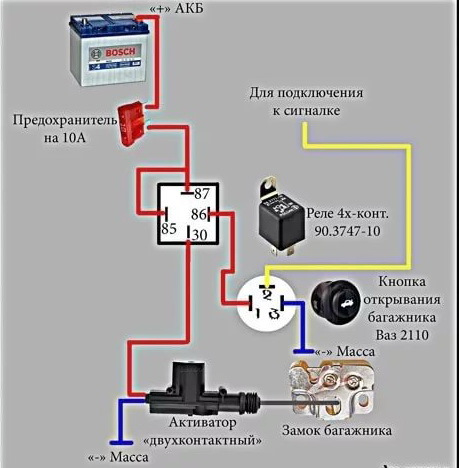 «+» АКБ

BOSCH

Предохранитель на 10А

Для подключения к сигналке

87

86

85

30

Реле 4х-конт. 90.3747-10

2

1

3

Кнопка открывания багажника Ваз 2110

«-» Масса

Активатор «двухконтактный»

Замок багажника

«-» Масса