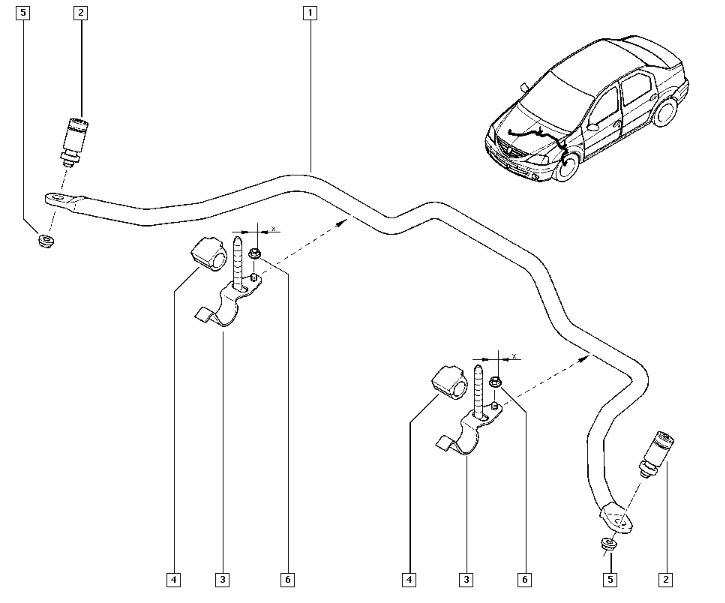 5
2
1
x
x
4
3
6
4
3
6
5
2