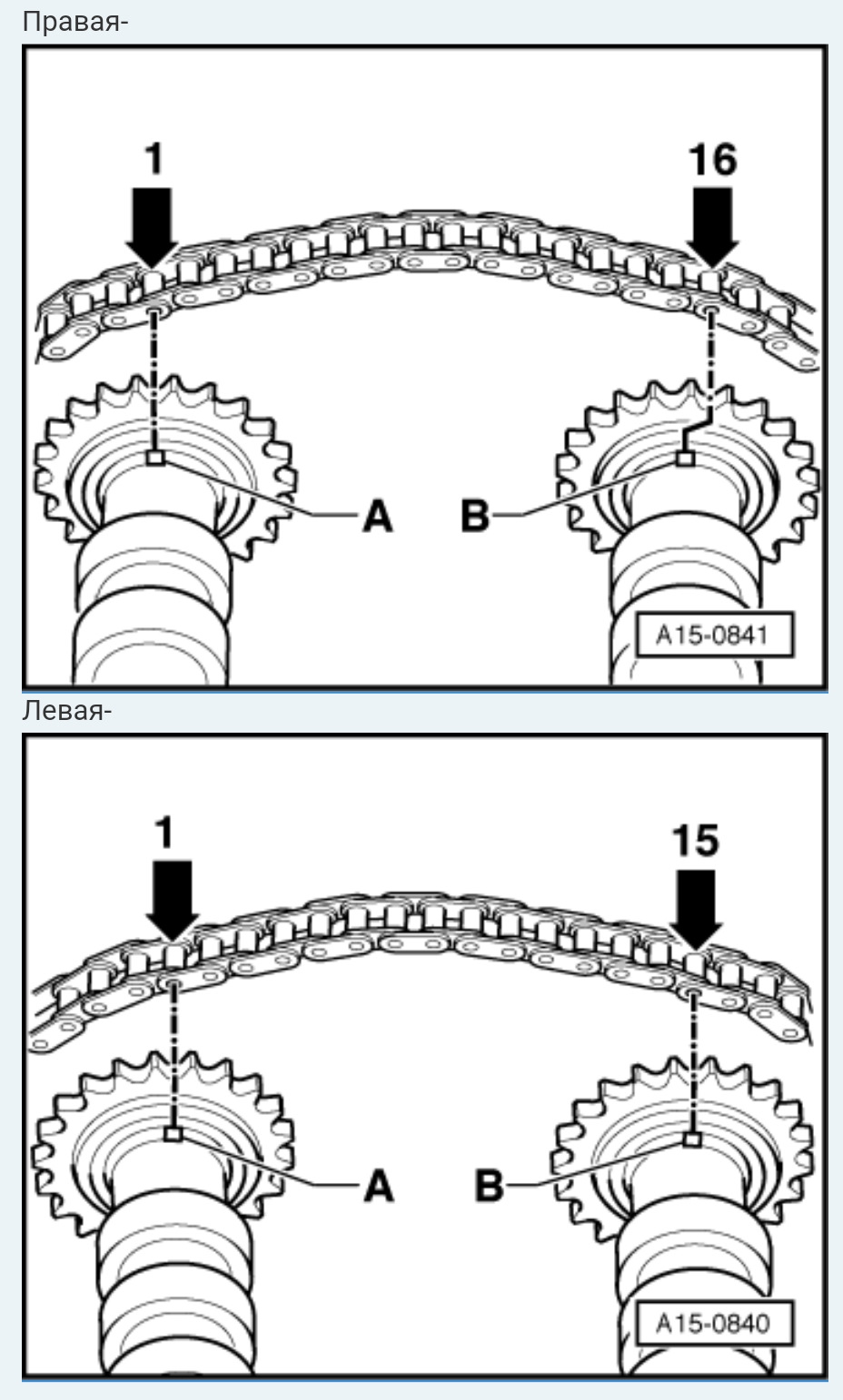 Правая-

1

16

A

B

A15-0841

Левая-

1

15

A

B

A15-0840