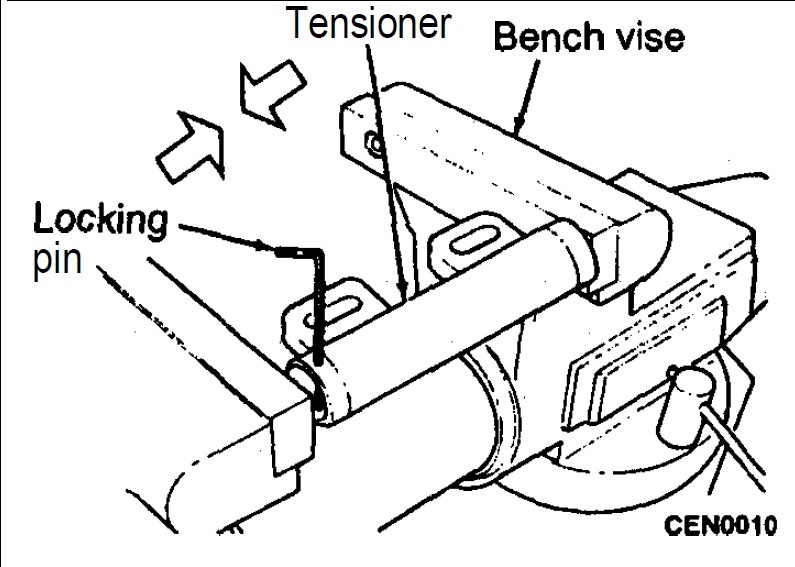 Tensioner
Bench vise
Locking pin
CEN0010