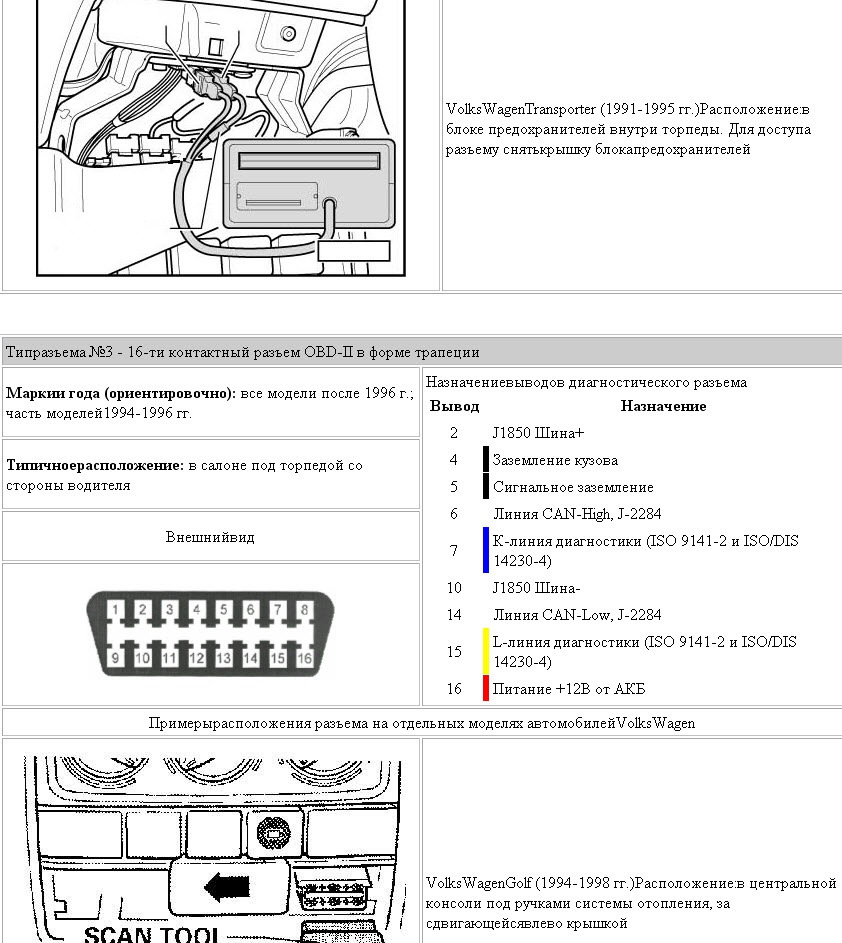 VolksWagenTransporter (1991-1995 гг.)Расположение:в блоке предохранителей внутри торпеды. Для доступа разъему снятькрышку блокапредохранителей

Типразъема №3 - 16-ти контактный разъем OBD-II в форме трапеции

**Маркии года (ориентировочно):** все модели после 1996 г.; часть моделей1994-1996 гг.

**Типичноерасположение:** в салоне под торпедой со стороны водителя

Внешнийвид

1 2 3 4 5 6 7 8
9 10 11 12 13 14 15 16

Назначениевыводов диагностического разъема

| Вывод | Назначение |
|---|---|
| 2 | J1850 Шина+ |
| 4 | Заземление кузова |
| 5 | Сигнальное заземление |
| 6 | Линия CAN-High, J-2284 |
| 7 | К-линия диагностики (ISO 9141-2 и ISO/DIS 14230-4) |
| 10 | J1850 Шина- |
| 14 | Линия CAN-Low, J-2284 |
| 15 | L-линия диагностики (ISO 9141-2 и ISO/DIS 14230-4) |
| 16 | Питание +12В от АКБ |

Примерырасположения разъема на отдельных моделях автомобилейVolksWagen

SCAN TOOL

VolksWagenGolf (1994-1998 гг.)Расположение:в центральной консоли под ручками системы отопления, за сдвигающейсявлево крышкой