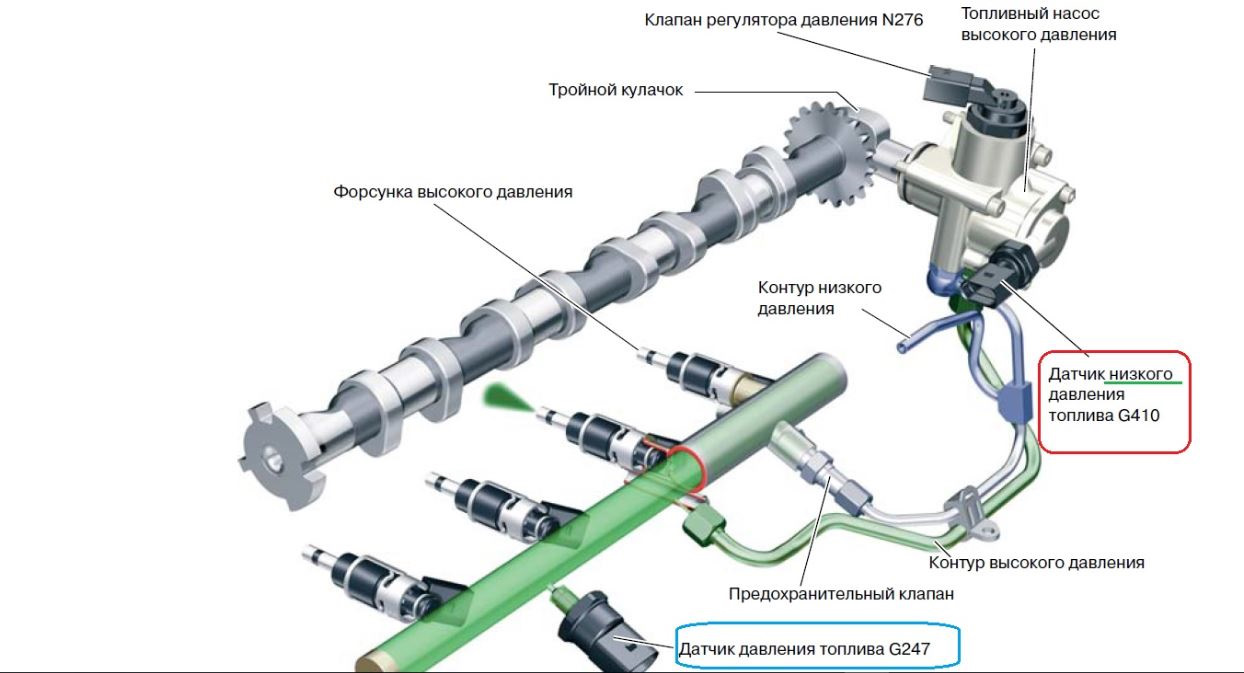 Клапан регулятора давления N276

Топливный насос высокого давления

Тройной кулачок

Форсунка высокого давления

Контур низкого давления

Датчик низкого давления топлива G410

Контур высокого давления

Предохранительный клапан

Датчик давления топлива G247