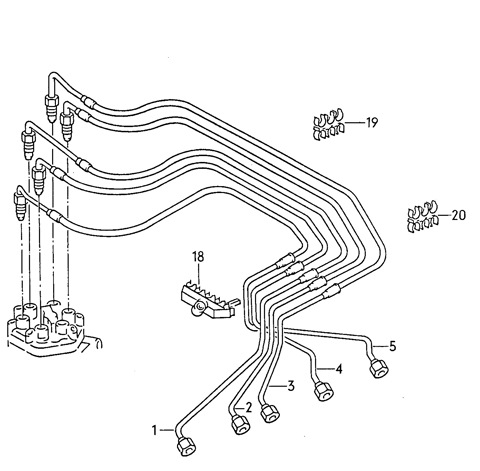 19
20
18
5
4
3
2
1