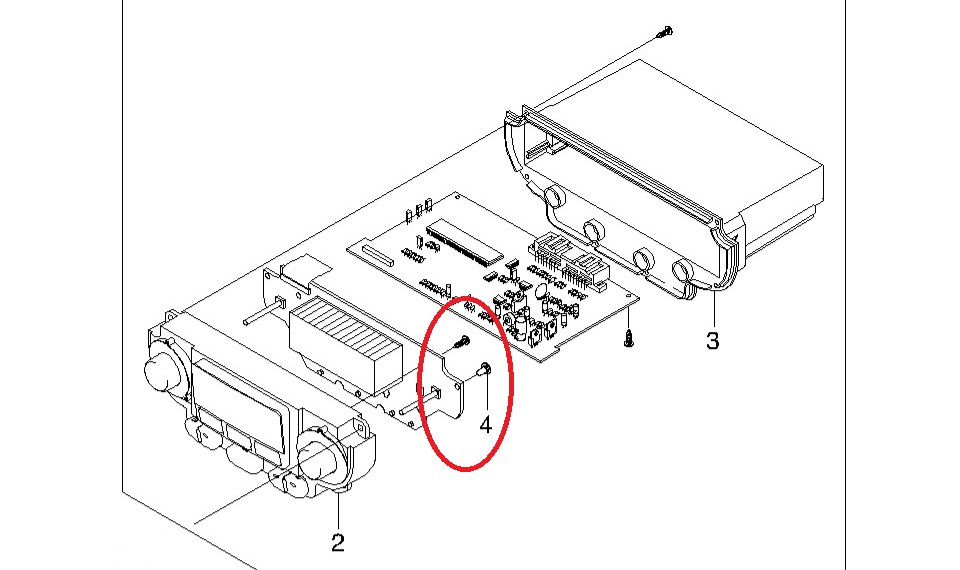 3

4

2