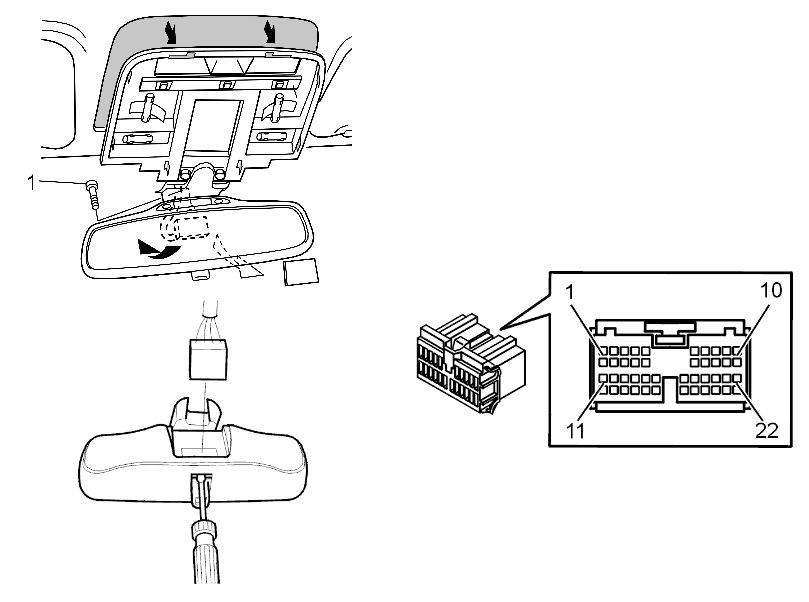 1

1
10
11
22