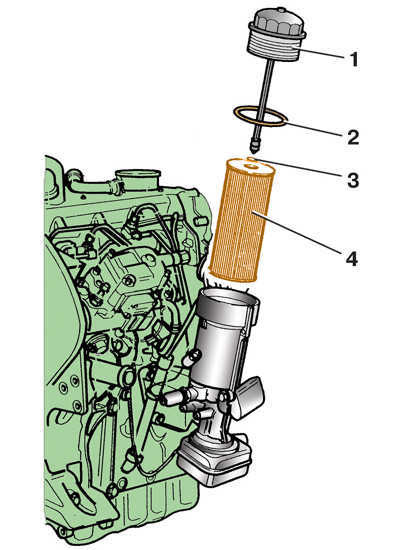 1
2
3
4