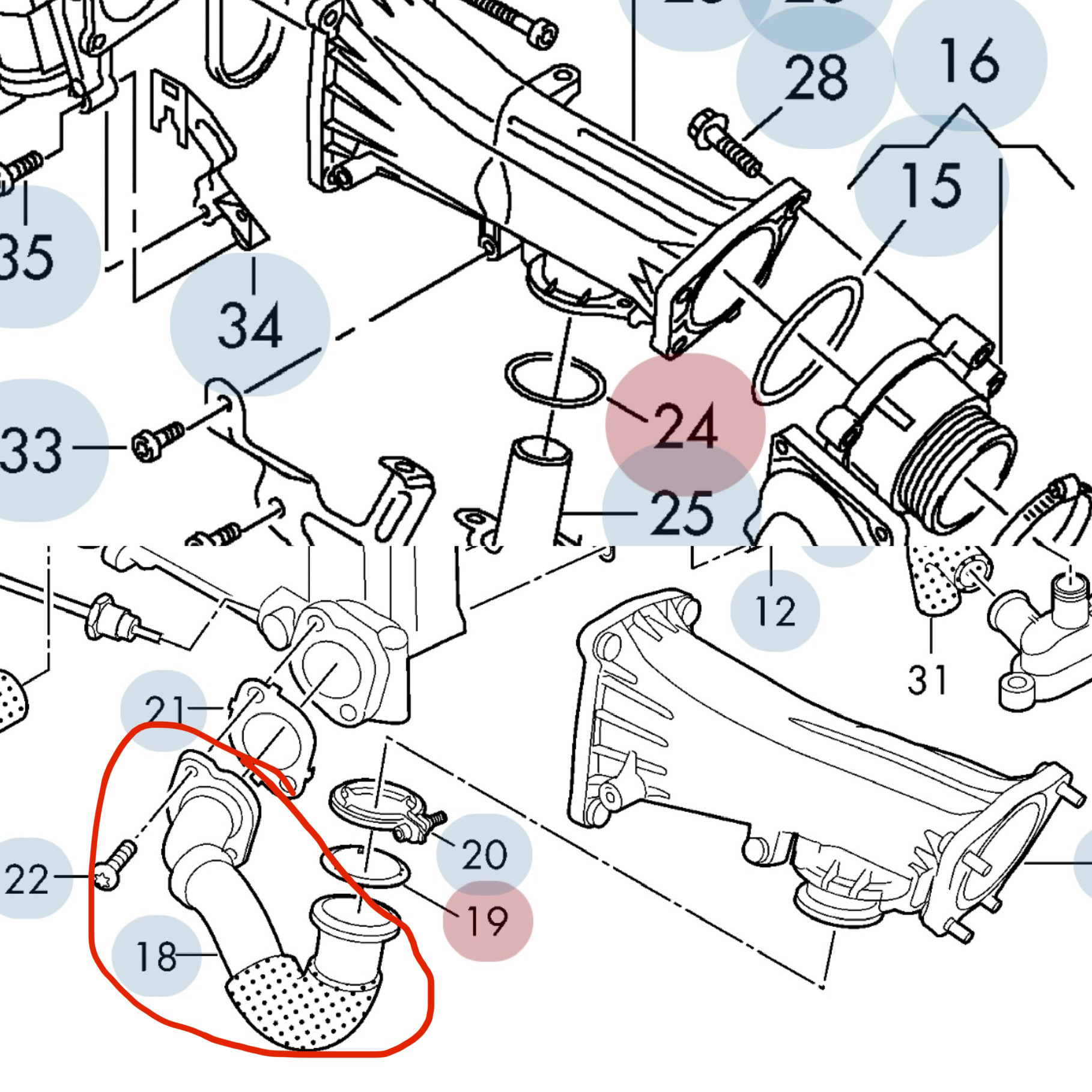 28
16
15
35
34
33
24
25
12
31
21
20
22
19
18