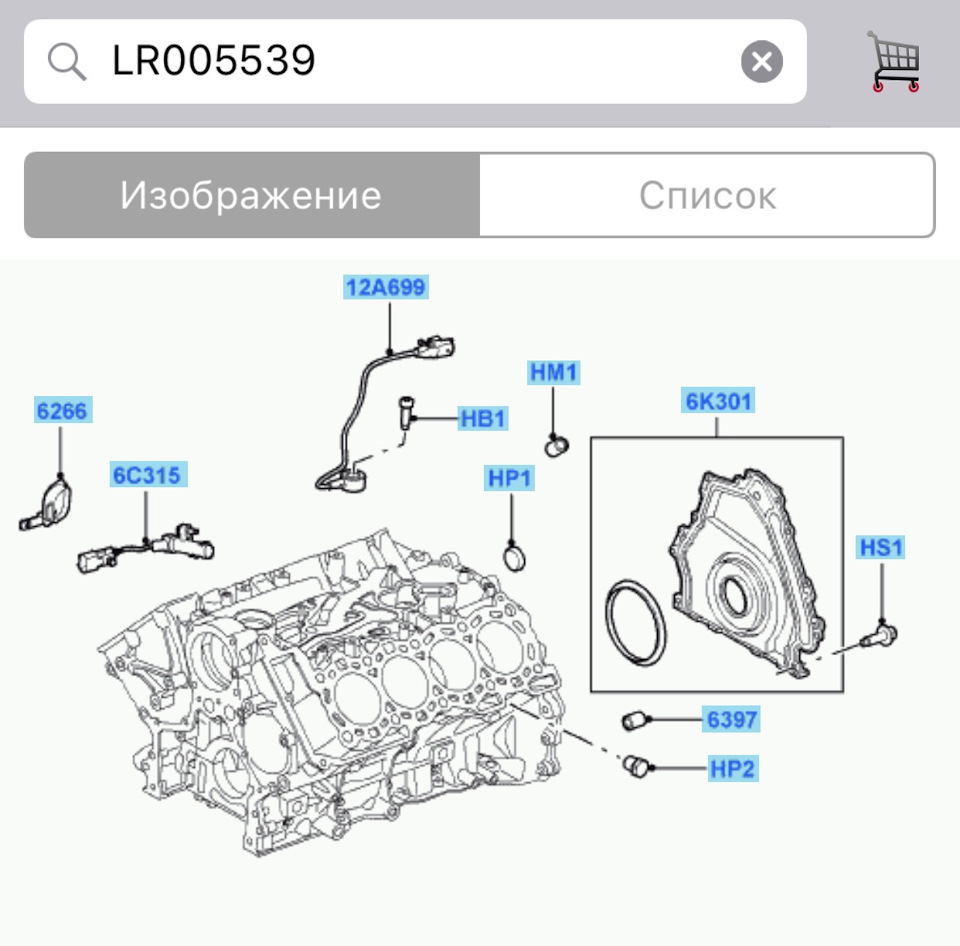 LR005539

Изображение
Список

12A699
HM1
6266
HB1
6K301
6C315
HP1
HS1
6397
HP2