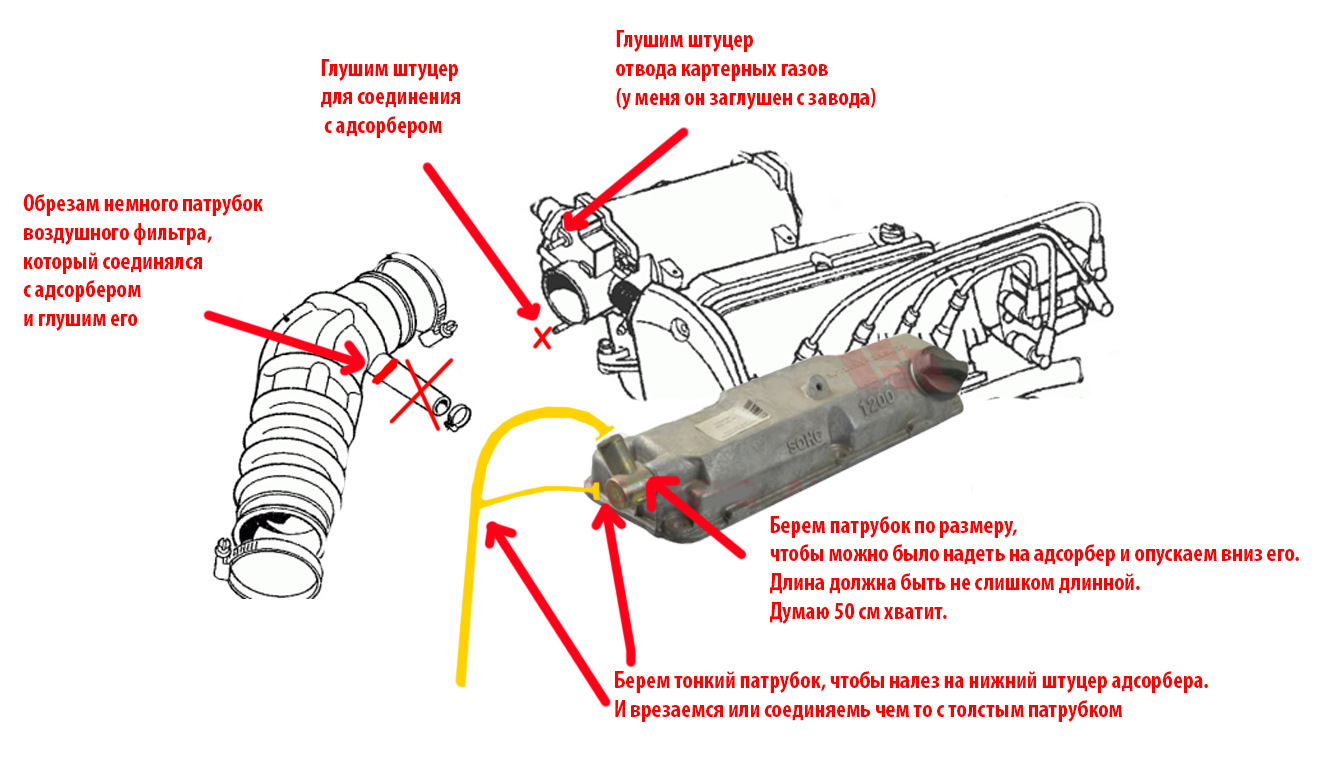 Глушим штуцер
для соединения
с адсорбером

Глушим штуцер
отвода картерных газов
(у меня он заглушен с завода)

Обрезам немного патрубок
воздушного фильтра,
который соединялся
с адсорбером
и глушим его

1200

SORG

Берем патрубок по размеру,
чтобы можно было надеть на адсорбер и опускаем вниз его.
Длина должна быть не слишком длинной.
Думаю 50 см хватит.

Берем тонкий патрубок, чтобы налез на нижний штуцер адсорбера.
И врезаемся или соединяемь чем то с толстым патрубком