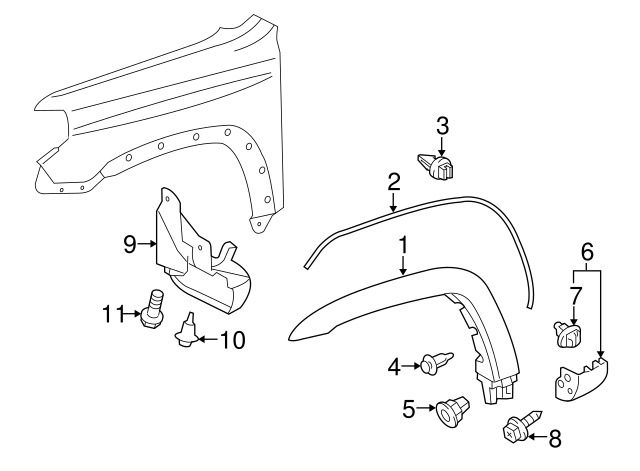 3
2
1
6
7
9
11
10
4
5
8