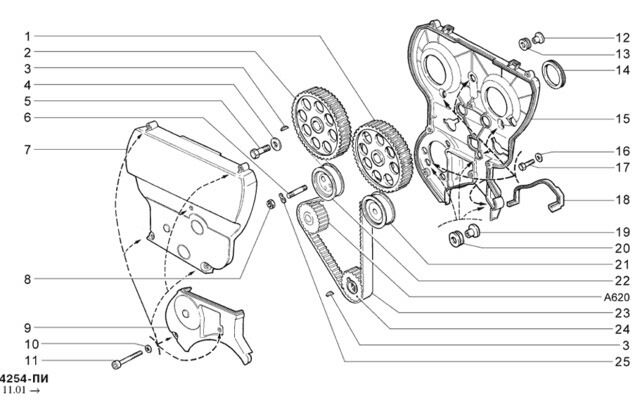 1
2
3
4
5
6
7
8
9
10
11
12
13
14
15
16
17
18
19
20
21
22
A620
23
24
3
25
4254-ПИ
11.01 →