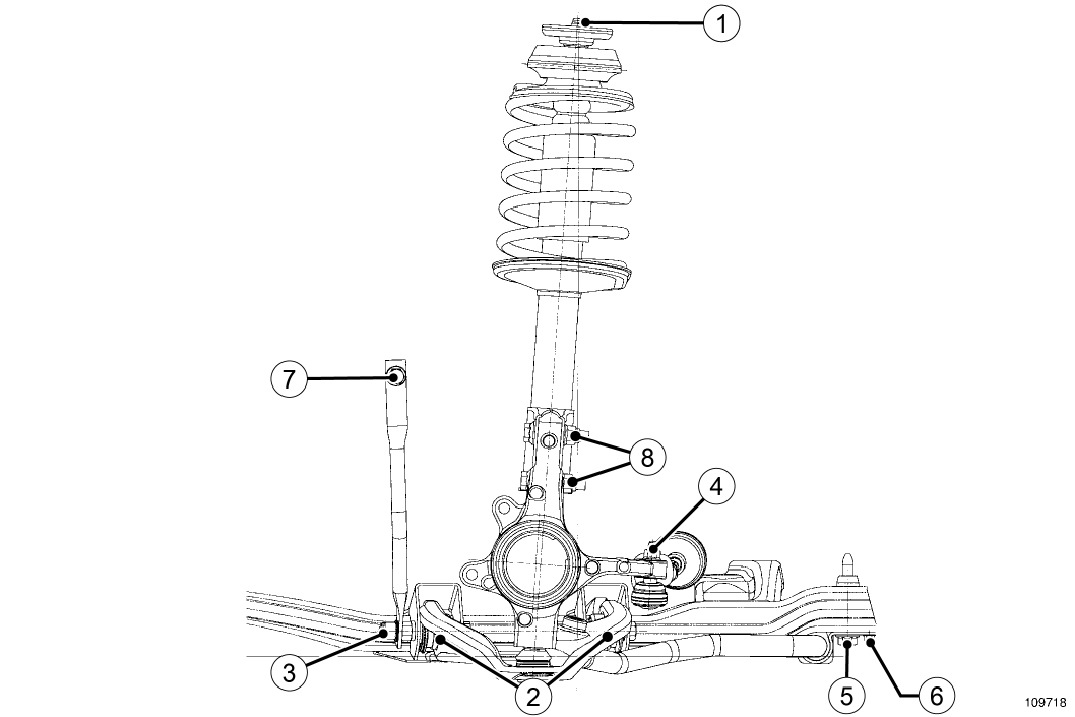 1
7
8
4
3
2
5
6
109718