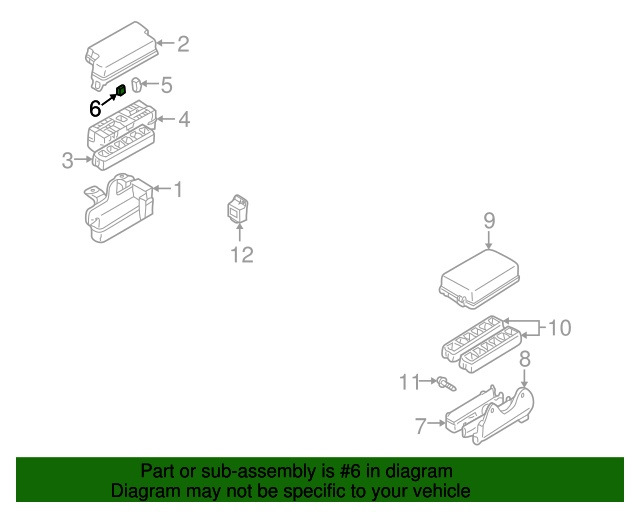 2
5
6
4
3
1
12
9
10
8
11
7

Part or sub-assembly is #6 in diagram
Diagram may not be specific to your vehicle