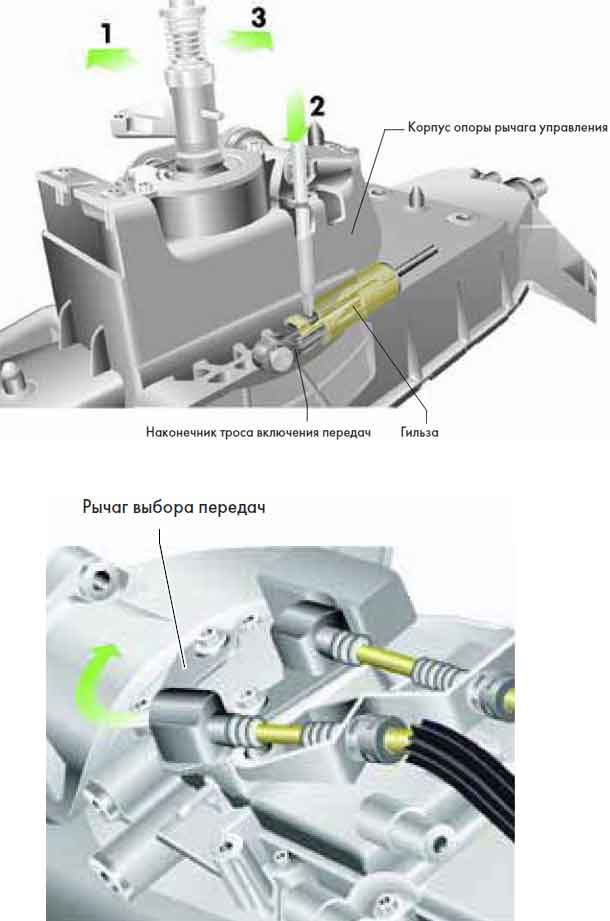 1

3

2

Корпус опоры рычага управления

Наконечник троса включения передач

Гильза

Рычаг выбора передач