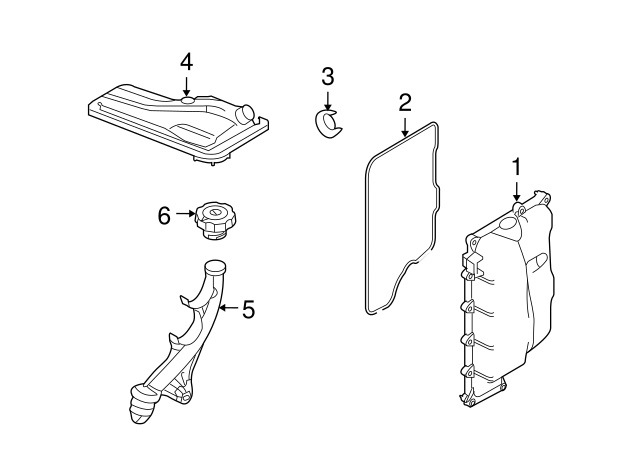 4
3
2
1
6
5