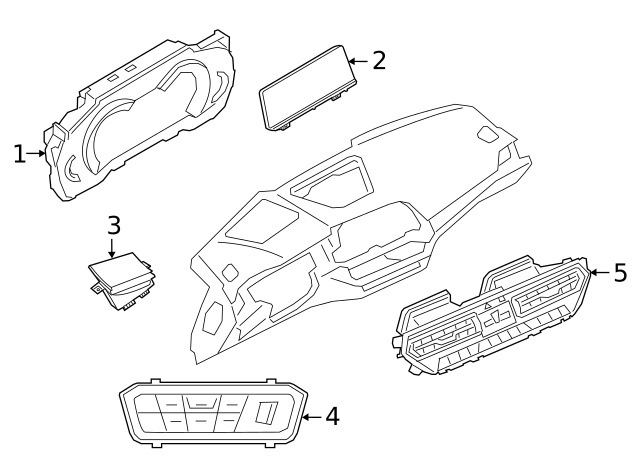 1
2
3
5
4