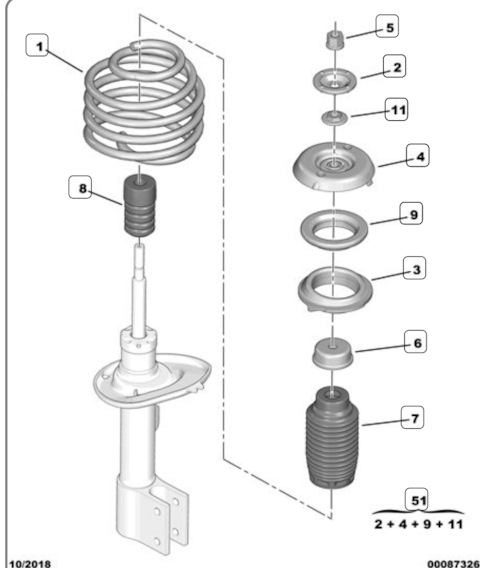 1
8
5
2
11
4
9
3
6
7
51
2 + 4 + 9 + 11
10/2018
00087326