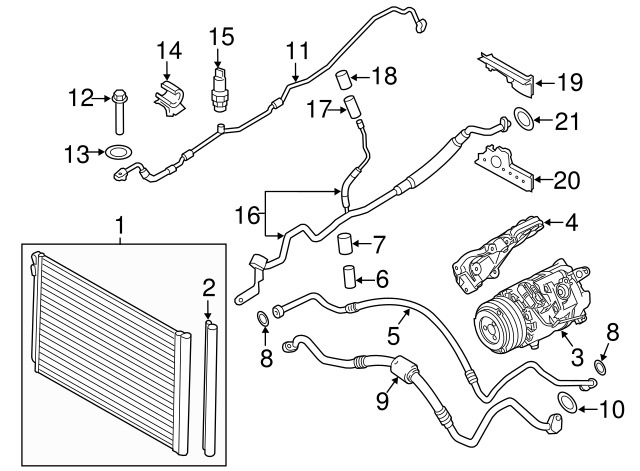 14
15
11
12
18
19
17
21
13
20
16
1
4
7
2
6
5
8
3
8
9
10