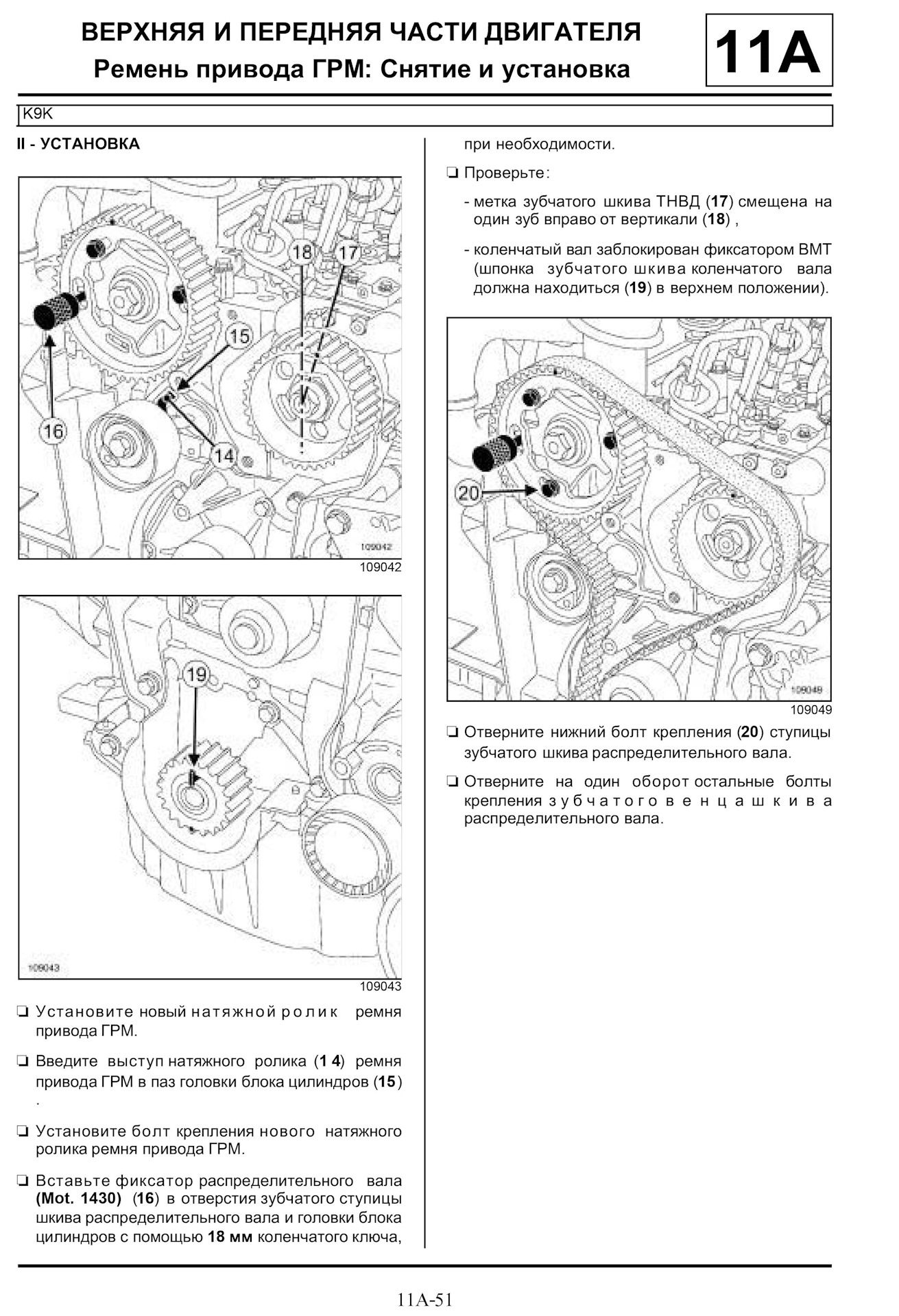 ВЕРХНЯЯ И ПЕРЕДНЯЯ ЧАСТИ ДВИГАТЕЛЯ
Ремень привода ГРМ: Снятие и установка

11A

K9K

II - УСТАНОВКА

18
17
15
16
14
109042
109042

19
109043
109043

❏ Установите новый натяжной ролик ремня привода ГРМ.

❏ Введите выступ натяжного ролика (1 4) ремня привода ГРМ в паз головки блока цилиндров (15) .

❏ Установите болт крепления нового натяжного ролика ремня привода ГРМ.

❏ Вставьте фиксатор распределительного вала (Mot. 1430) (16) в отверстия зубчатого ступицы шкива распределительного вала и головки блока цилиндров с помощью 18 мм коленчатого ключа, при необходимости.

❏ Проверьте:

- метка зубчатого шкива ТНВД (17) смещена на один зуб вправо от вертикали (18) ,

- коленчатый вал заблокирован фиксатором ВМТ (шпонка зубчатого шкива коленчатого вала должна находиться (19) в верхнем положении).

20
109049
109049

❏ Отверните нижний болт крепления (20) ступицы зубчатого шкива распределительного вала.

❏ Отверните на один оборот остальные болты крепления зубчатого венца шкива распределительного вала.

11A-51