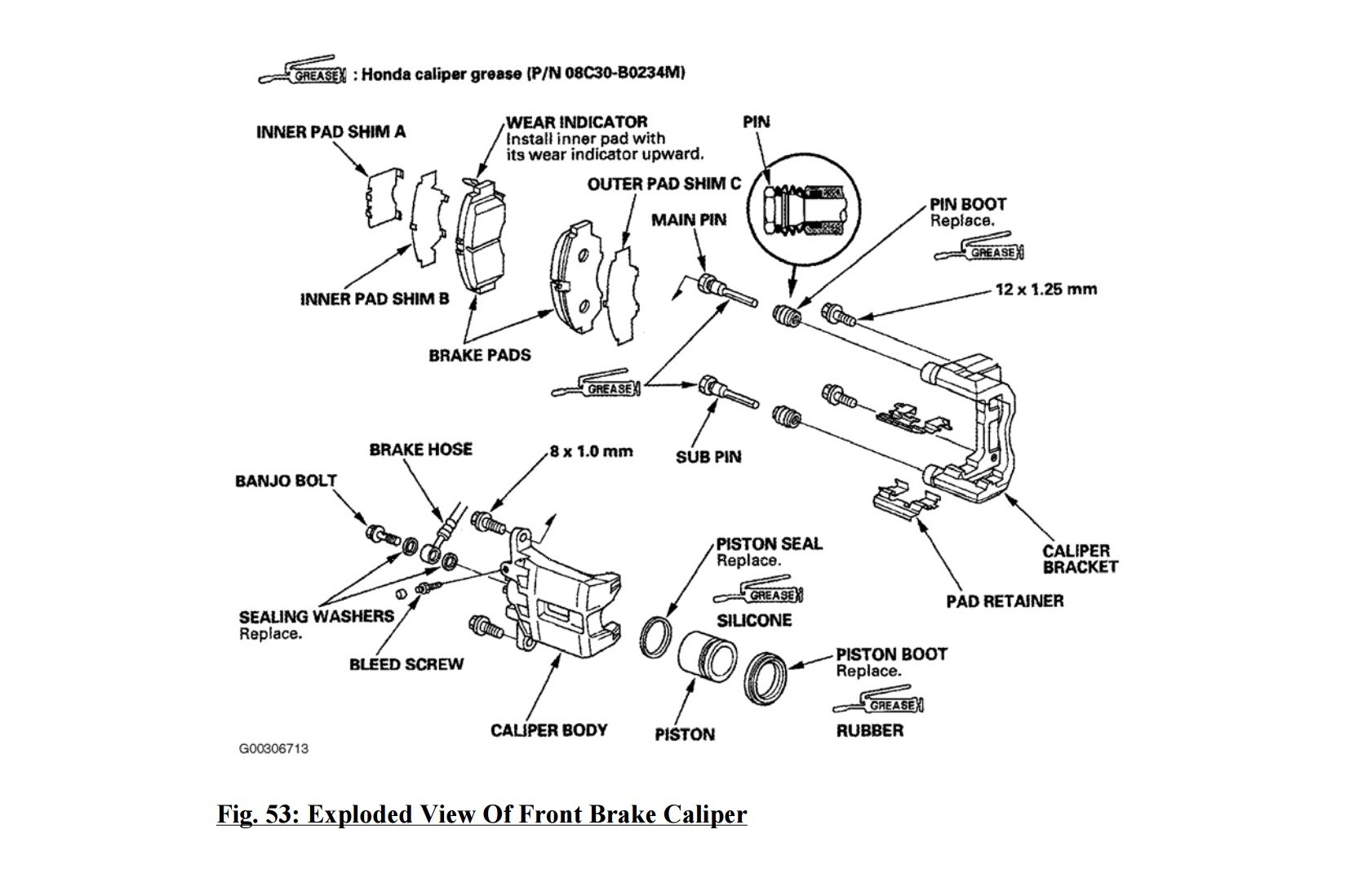 GREASE : Honda caliper grease (P/N 08C30-B0234M)

INNER PAD SHIM A

WEAR INDICATOR
Install inner pad with its wear indicator upward.

PIN

OUTER PAD SHIM C

MAIN PIN

PIN BOOT
Replace.
GREASE

12 x 1.25 mm

INNER PAD SHIM B

BRAKE PADS

GREASE

SUB PIN

BRAKE HOSE

8 x 1.0 mm

BANJO BOLT

PISTON SEAL
Replace.
GREASE
SILICONE

CALIPER BRACKET

PAD RETAINER

SEALING WASHERS
Replace.

BLEED SCREW

PISTON BOOT
Replace.
GREASE
RUBBER

CALIPER BODY

PISTON

G00306713

Fig. 53: Exploded View Of Front Brake Caliper