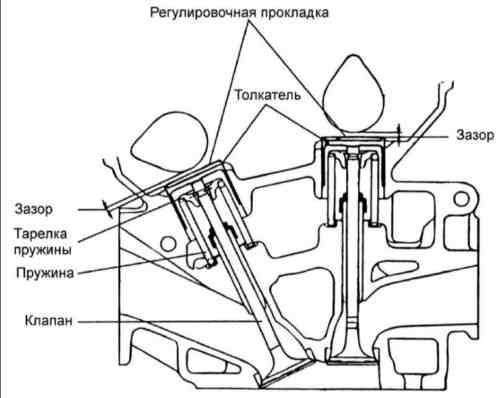 Регулировочная прокладка

Толкатель

Зазор

Зазор

Тарелка пружины

Пружина

Клапан