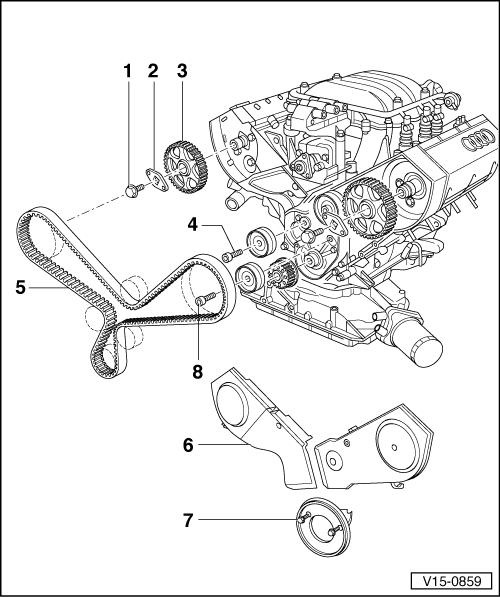 1
2
3
4
5
8
6
7
V15-0859