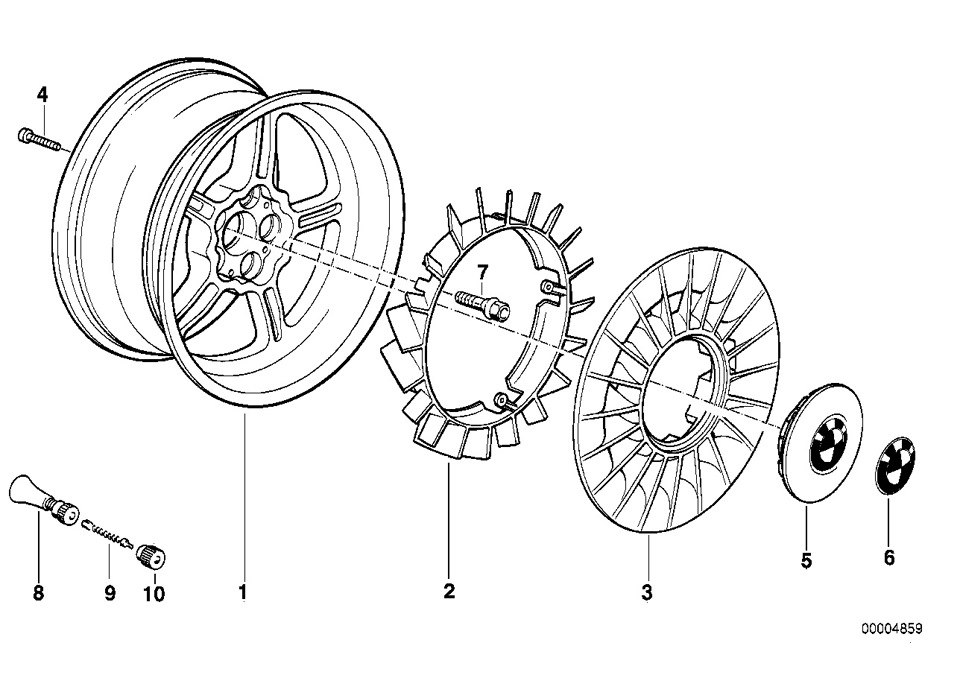 4

7

8
9
10
1
2
3
5
6

00004859