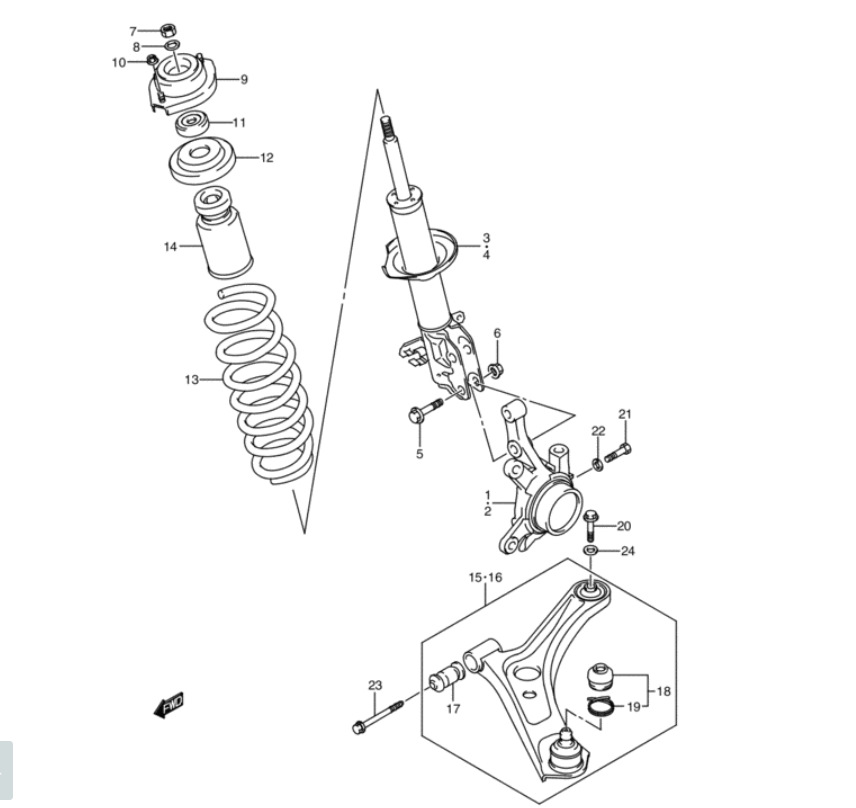 7
8
10
9
11
12
14
13
3
4
6
5
21
22
1
2
20
24
15·16
23
17
18
19
FWD