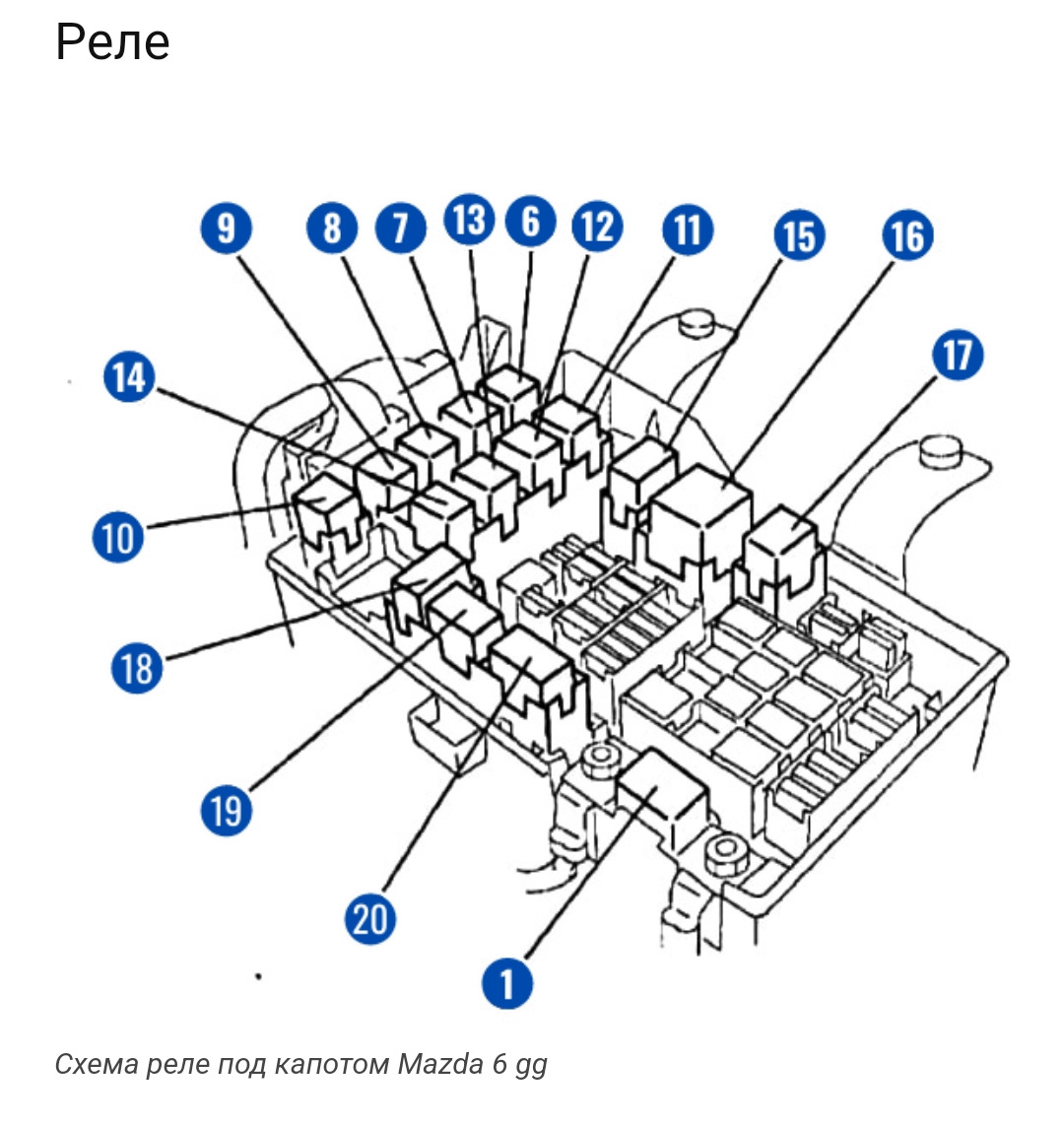 Реле

9
8
7
13
6
12
11
15
16
14
17
10
18
19
20
1

Схема реле под капотом Mazda 6 gg