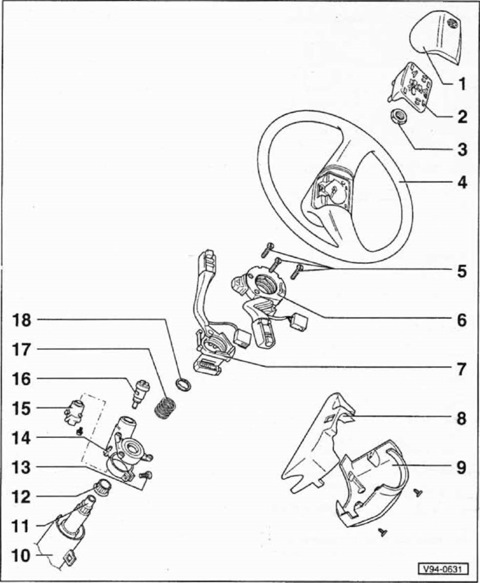 1
2
3
4
5
6
7
8
9
18
17
16
15
14
13
12
11
10
V94-0631