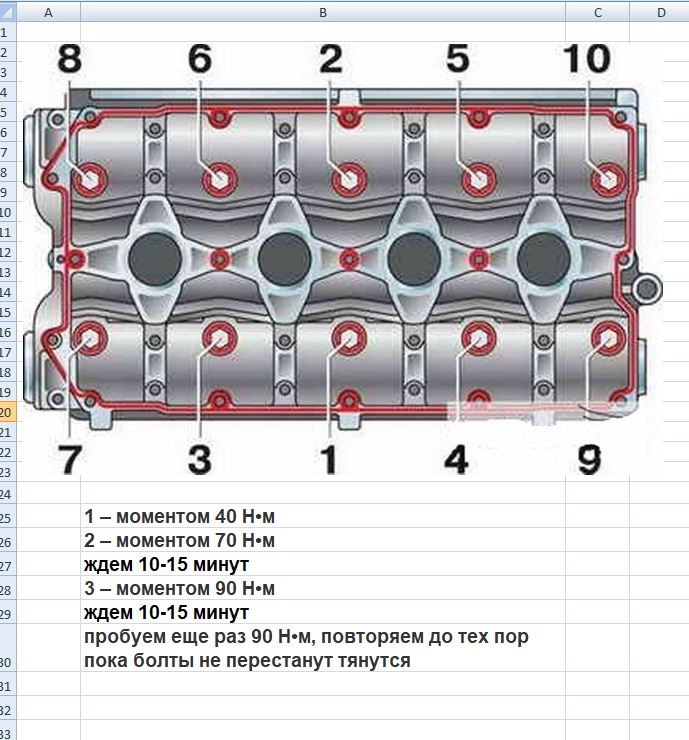 A B C D
1
2
3
4
5
6
7
8
9
10
11
12
13
14
15
16
17
18
19
20
21
22
23
24
25
26
27
28
29
30
31
32
33

8 6 2 5 10

7 3 1 4 9

1 – моментом 40 Н•м
2 – моментом 70 Н•м
ждем 10-15 минут
3 – моментом 90 Н•м
ждем 10-15 минут
пробуем еще раз 90 Н•м, повторяем до тех пор пока болты не перестанут тянутся