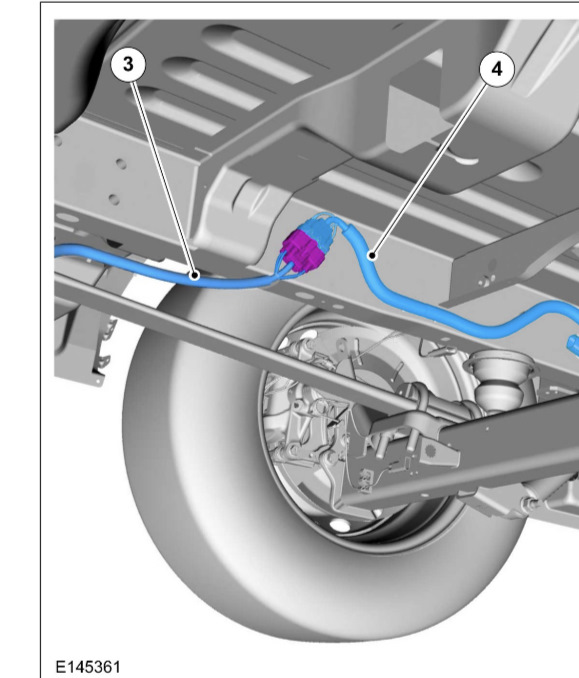 3

4

E145361