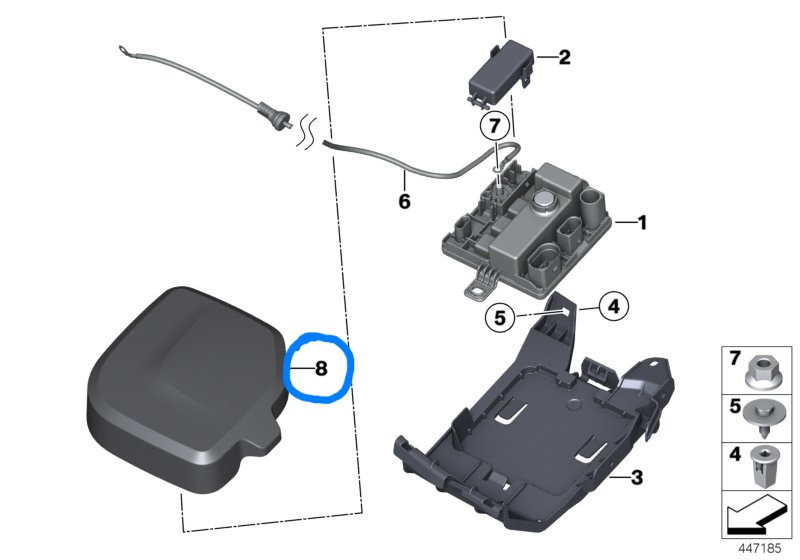 2
7
6
1
5
4
8
3
7
5
4
447185