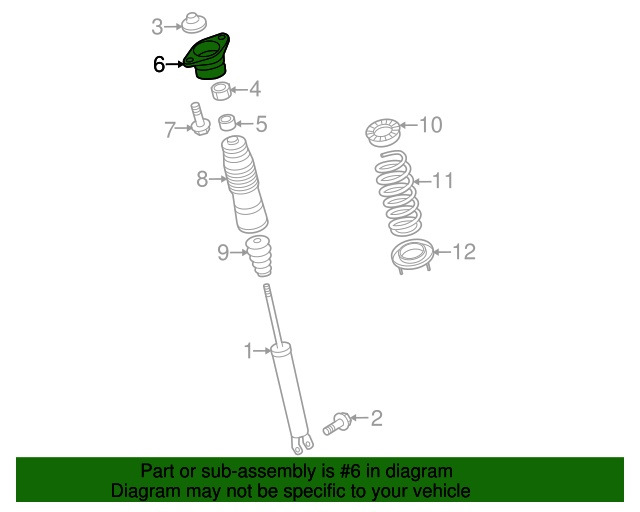 3
6
4
7
5
10
8
11
9
12
1
2

Part or sub-assembly is #6 in diagram
Diagram may not be specific to your vehicle