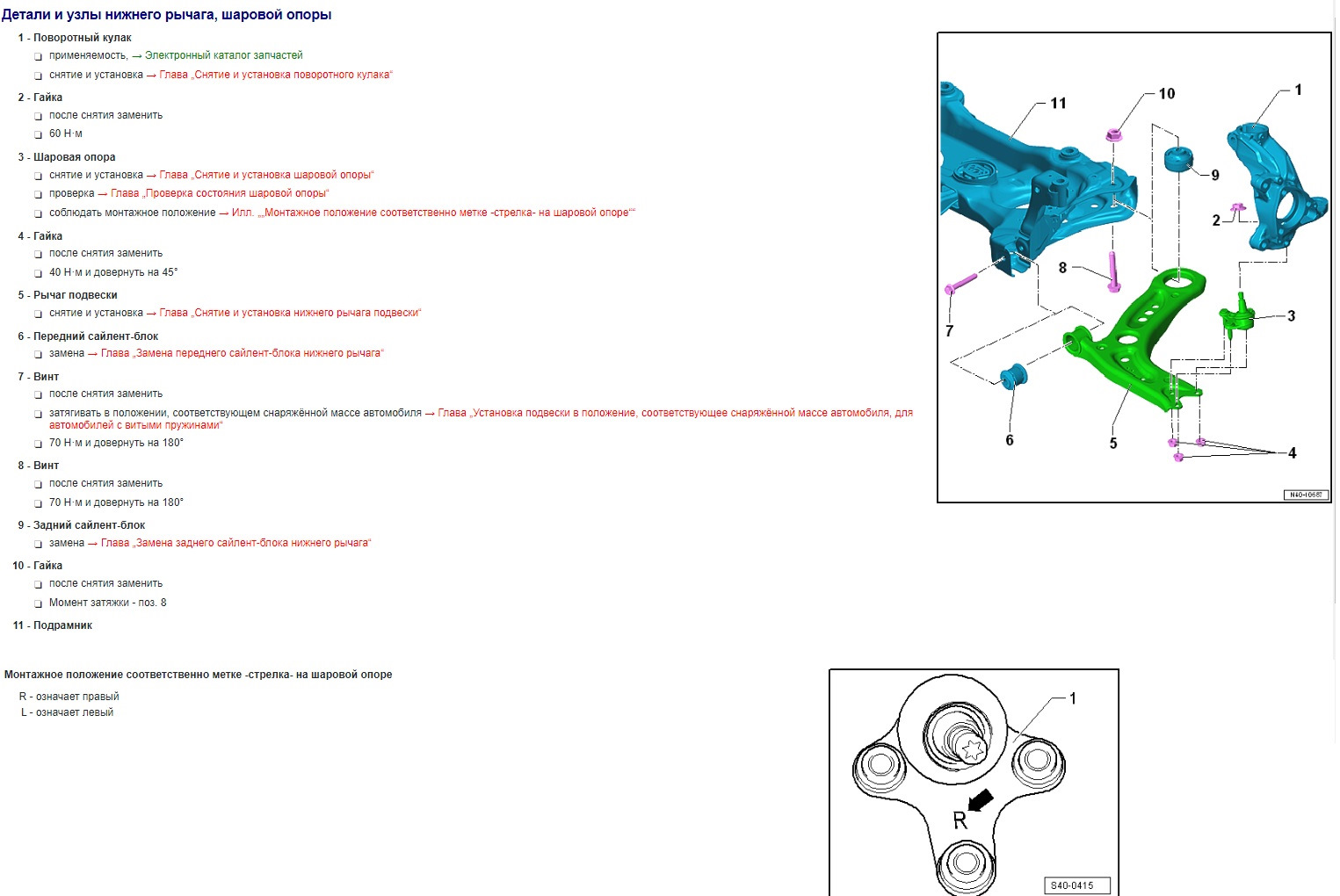 Детали и узлы нижнего рычага, шаровой опоры

1 - Поворотный кулак

❑ применяемость, → Электронный каталог запчастей

❑ снятие и установка → Глава „Снятие и установка поворотного кулака“

2 - Гайка

❑ после снятия заменить

❑ 60 Н·м

3 - Шаровая опора

❑ снятие и установка → Глава „Снятие и установка шаровой опоры“

❑ проверка → Глава „Проверка состояния шаровой опоры“

❑ соблюдать монтажное положение → Илл. „„Монтажное положение соответственно метке -стрелка- на шаровой опоре““

4 - Гайка

❑ после снятия заменить

❑ 40 Н·м и довернуть на 45°

5 - Рычаг подвески

❑ снятие и установка → Глава „Снятие и установка нижнего рычага подвески“

6 - Передний сайлент-блок

❑ замена → Глава „Замена переднего сайлент-блока нижнего рычага“

7 - Винт

❑ после снятия заменить

❑ затягивать в положении, соответствующем снаряжённой массе автомобиля → Глава „Установка подвески в положение, соответствующее снаряжённой массе автомобиля, для автомобилей с витыми пружинами“

❑ 70 Н·м и довернуть на 180°

8 - Винт

❑ после снятия заменить

❑ 70 Н·м и довернуть на 180°

9 - Задний сайлент-блок

❑ замена → Глава „Замена заднего сайлент-блока нижнего рычага“

10 - Гайка

❑ после снятия заменить

❑ Момент затяжки - поз. 8

11 - Подрамник

11 10 1 9 2 8 3 7 6 5 4 N40-10687

Монтажное положение соответственно метке -стрелка- на шаровой опоре

R - означает правый
L - означает левый

1 R S40-0415