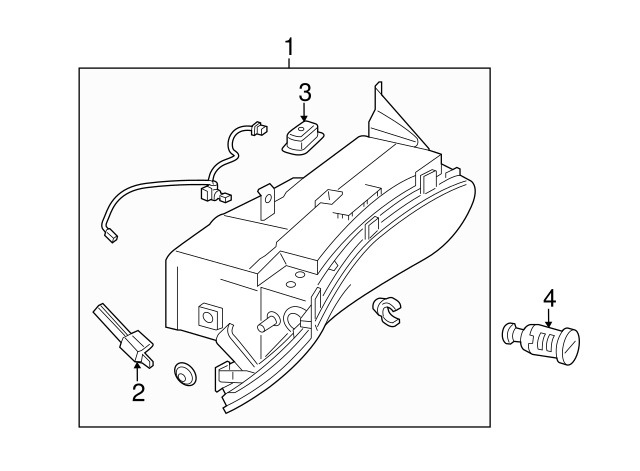 1
3
2
4