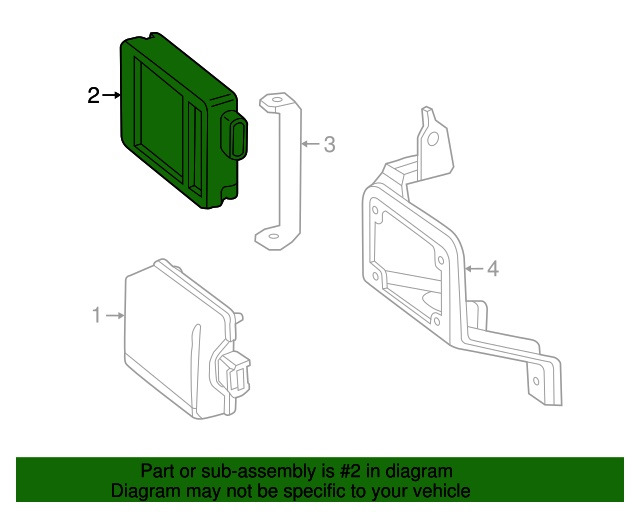 2
3
4
1

Part or sub-assembly is #2 in diagram
Diagram may not be specific to your vehicle