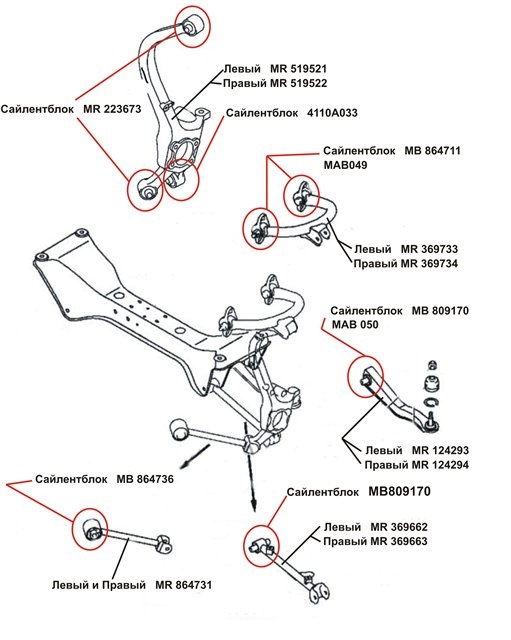 Левый MR 519521
Правый MR 519522

Сайлентблок MR 223673

Сайлентблок 4110A033

Сайлентблок MB 864711
MAB049

Левый MR 369733
Правый MR 369734

Сайлентблок MB 809170
MAB 050

Левый MR 124293
Правый MR 124294

Сайлентблок MB 864736

Сайлентблок MB809170

Левый MR 369662
Правый MR 369663

Левый и Правый MR 864731