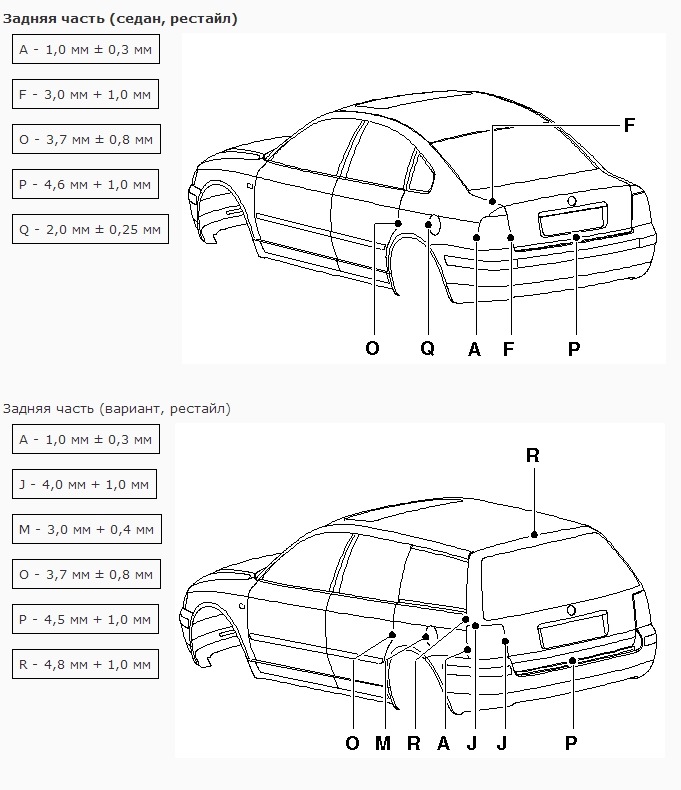 Задняя часть (седан, рестайл)

A - 1,0 мм ± 0,3 мм

F - 3,0 мм + 1,0 мм

O - 3,7 мм ± 0,8 мм

P - 4,6 мм + 1,0 мм

Q - 2,0 мм ± 0,25 мм

F

O Q A F P

Задняя часть (вариант, рестайл)

A - 1,0 мм ± 0,3 мм

J - 4,0 мм + 1,0 мм

M - 3,0 мм + 0,4 мм

O - 3,7 мм ± 0,8 мм

P - 4,5 мм + 1,0 мм

R - 4,8 мм + 1,0 мм

R

O M R A J J P