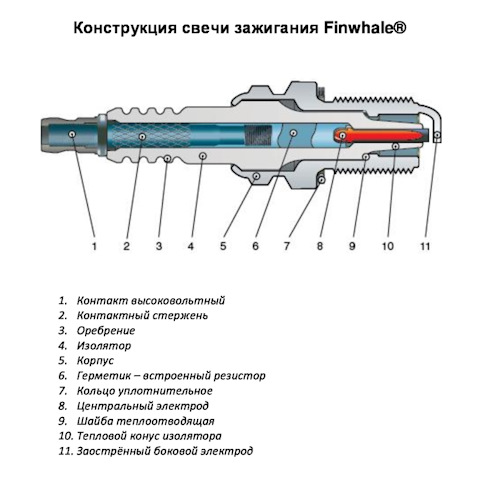 Конструкция свечи зажигания Finwhale®

1 2 3 4 5 6 7 8 9 10 11

1. Контакт высоковольтный
2. Контактный стержень
3. Оребрение
4. Изолятор
5. Корпус
6. Герметик – встроенный резистор
7. Кольцо уплотнительное
8. Центральный электрод
9. Шайба теплоотводящая
10. Тепловой конус изолятора
11. Заострённый боковой электрод