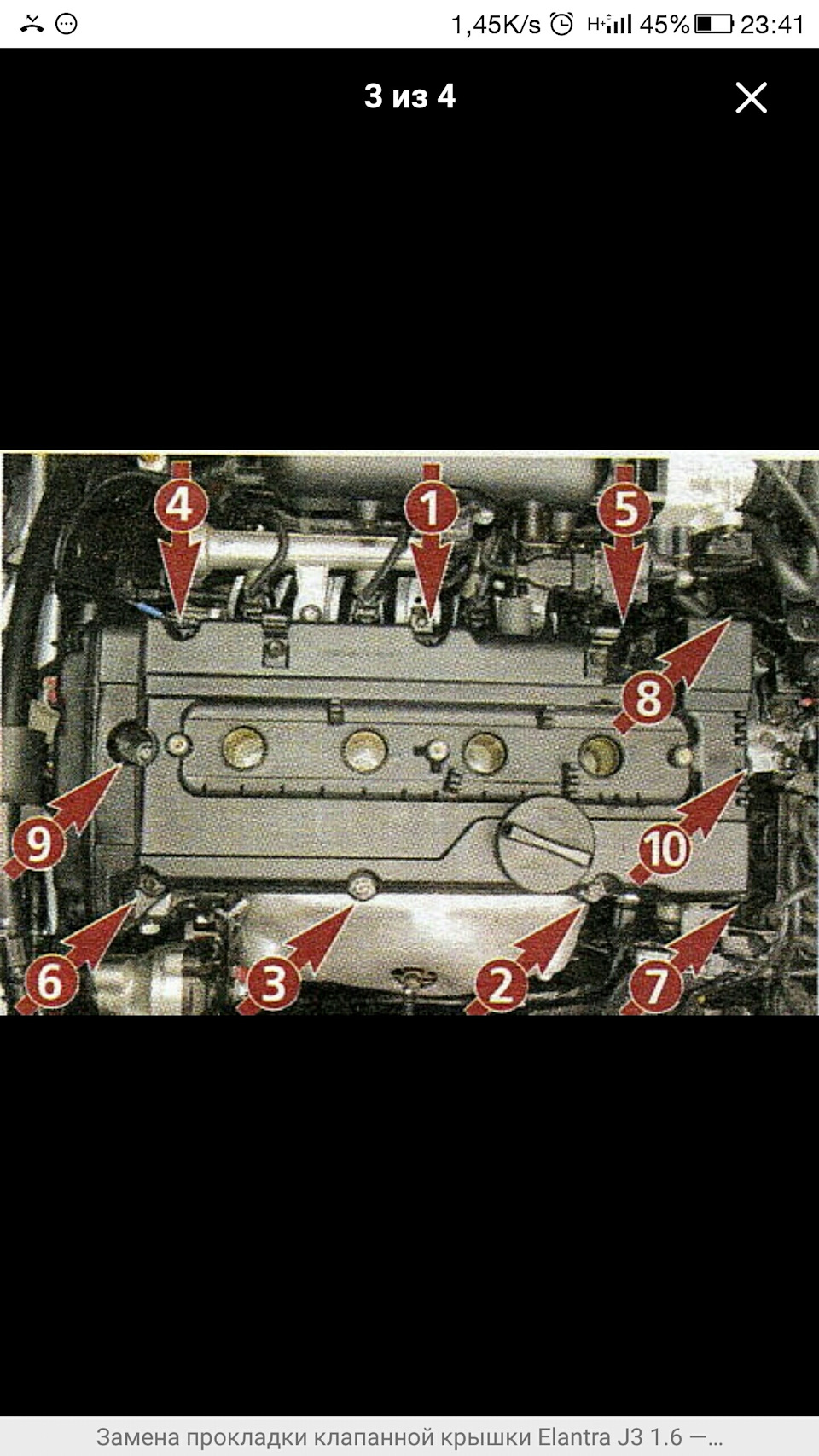 1,45K/s H+ 45% 23:41

3 из 4

4 1 5

8

9

10

6 3 2 7

Замена прокладки клапанной крышки Elantra J3 1.6 —...