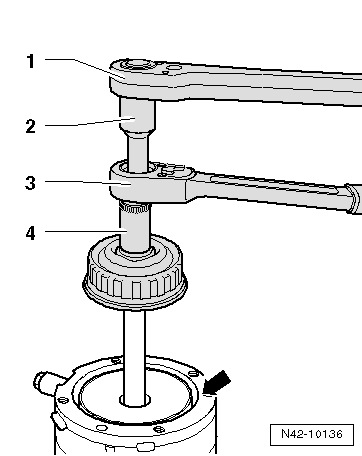 1
2
3
4
N42-10136